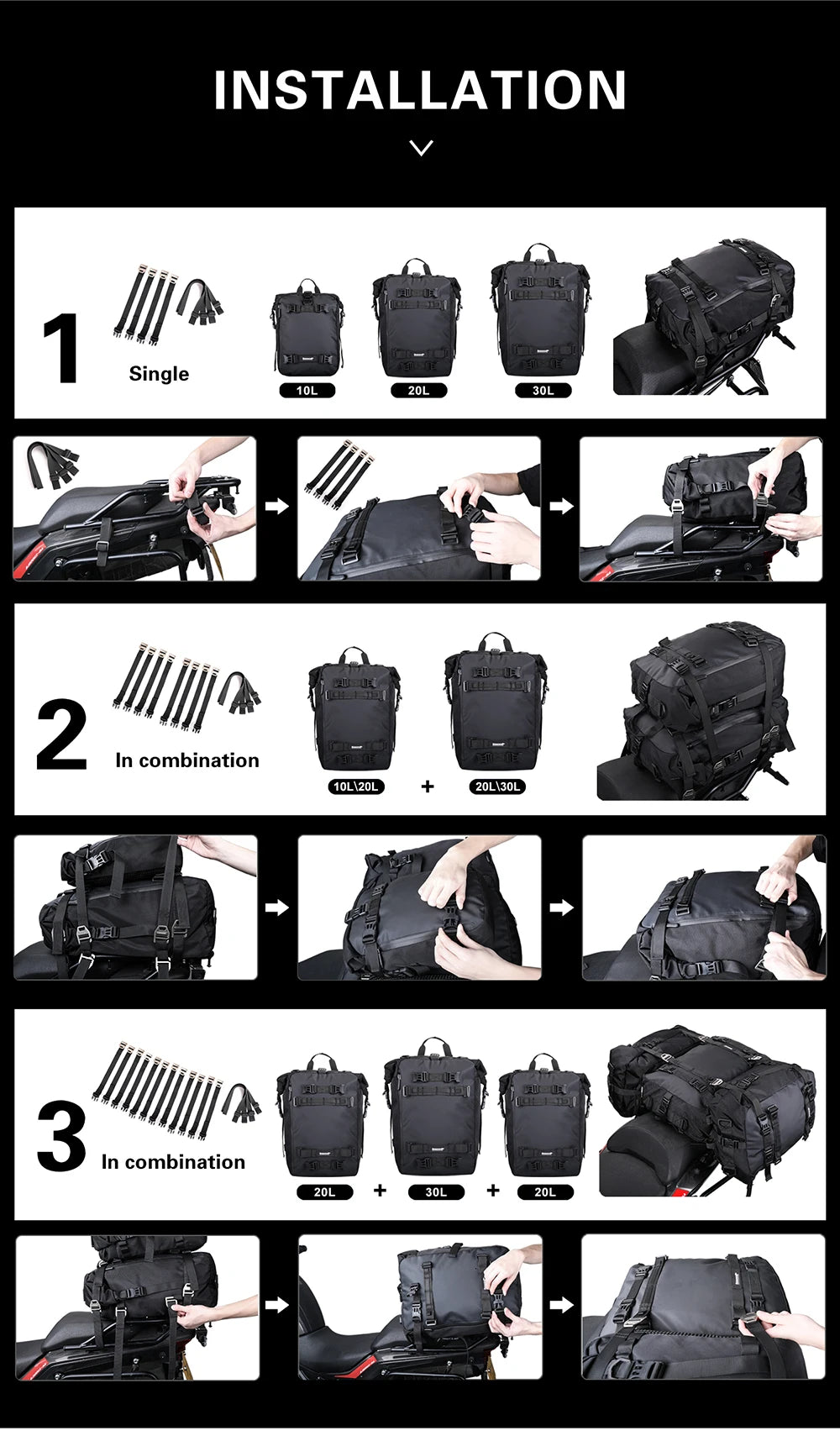 INSTALLATION

1

Single

10L

20L

30L

2

In combination

10L\20L

+

20L\30L

3

In combination

20L

+

30L

+

20L